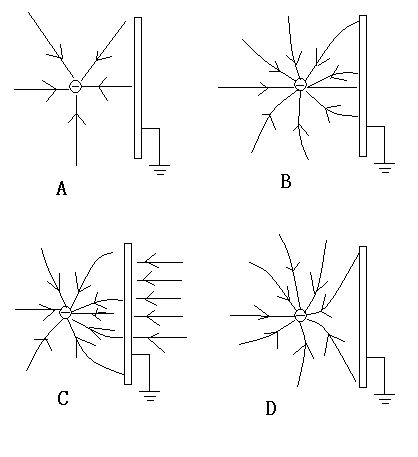 A

B

C

D