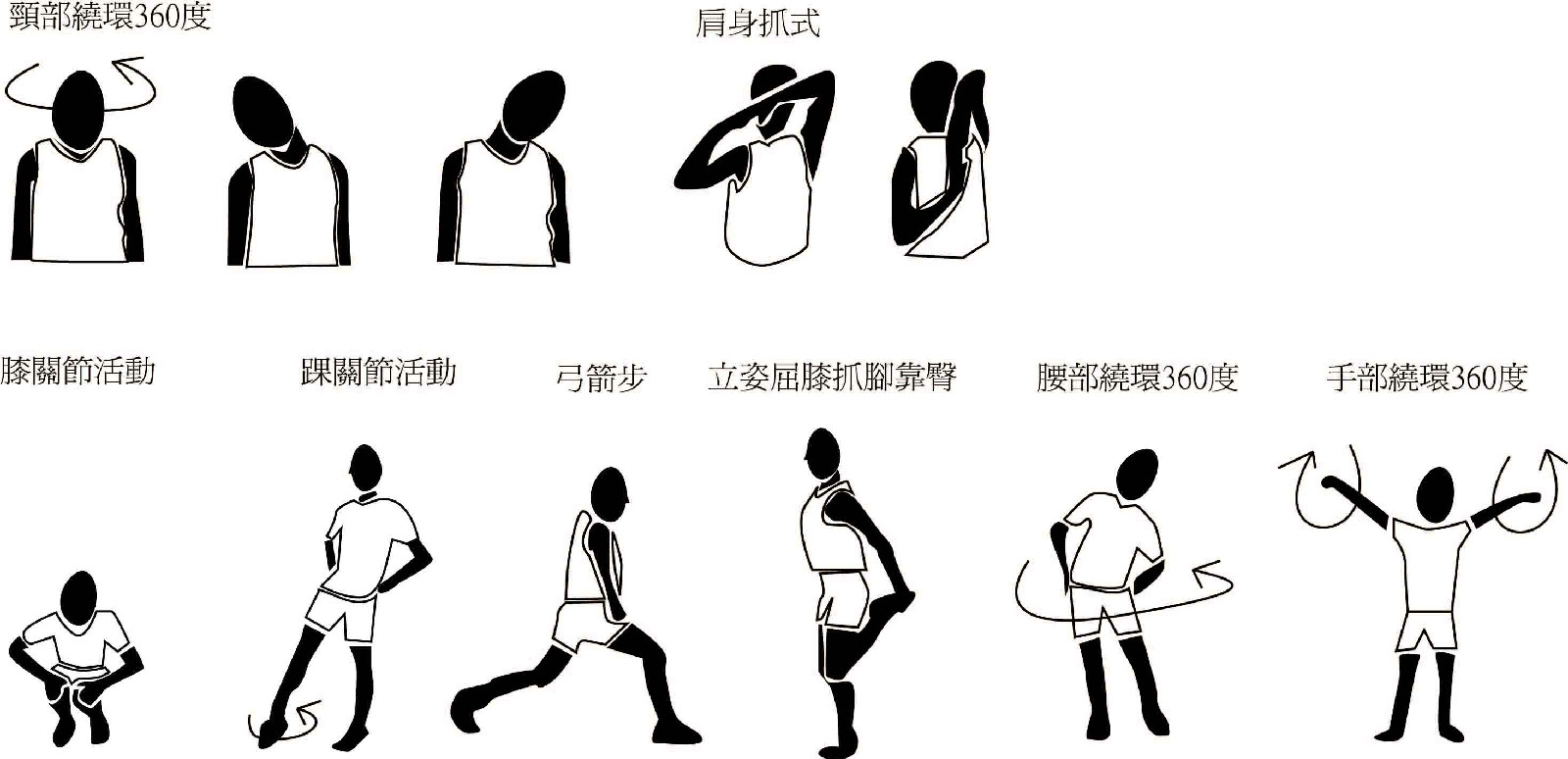 頸部繞環360度

肩身抓式

膝關節活動

踝關節活動

弓箭步

立姿屈膝抓腳靠臀

腰部繞環360度

手部繞環360度