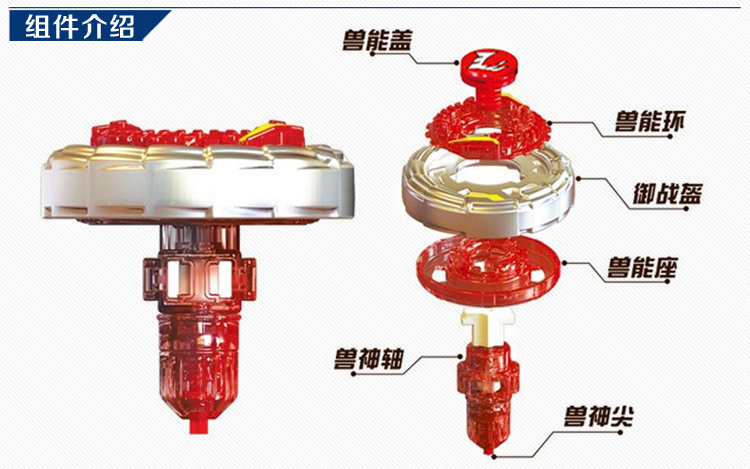 组件介绍

兽能盖

兽能环

御战盔

兽能座

兽神轴

兽神尖