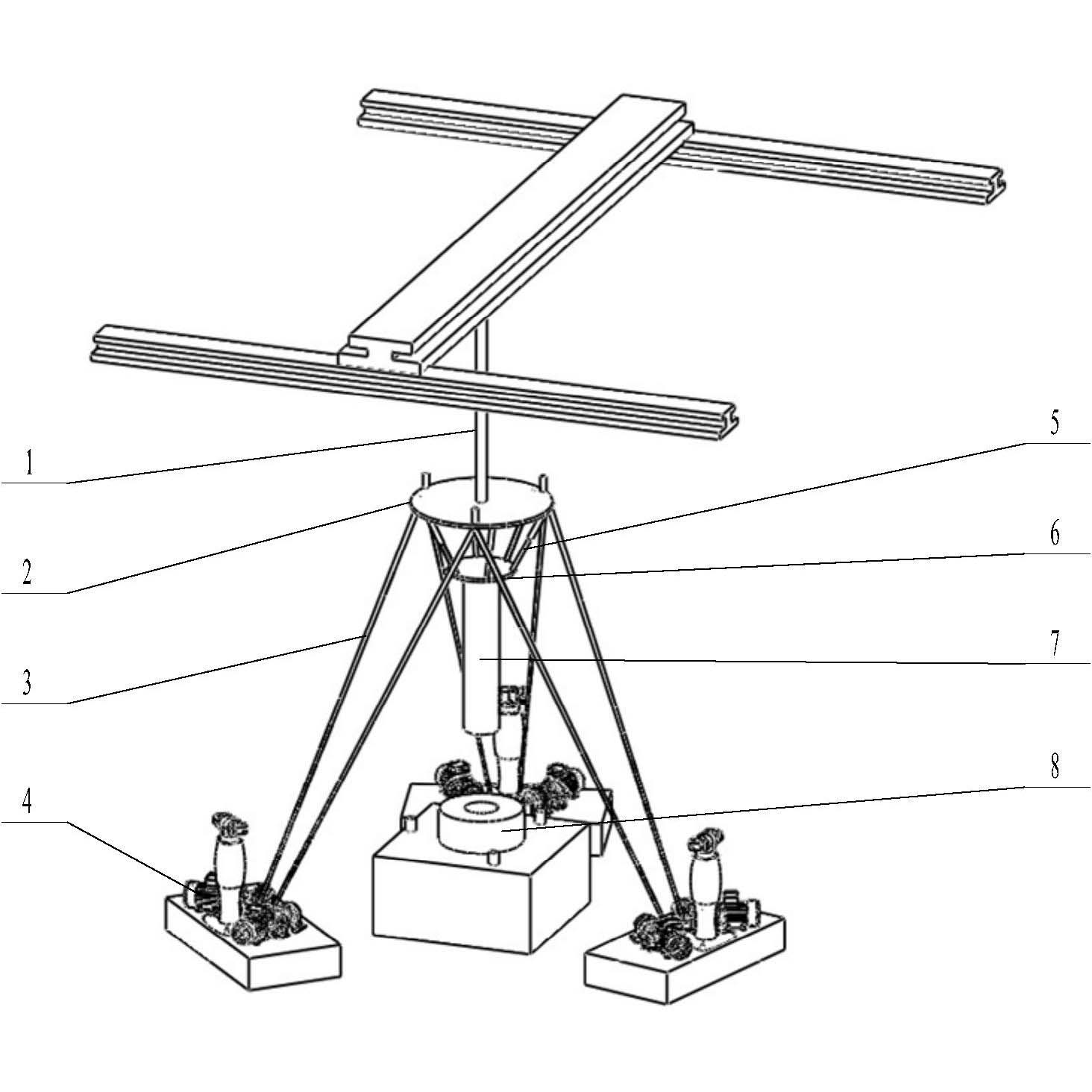 1
2
3
4
5
6
7
8