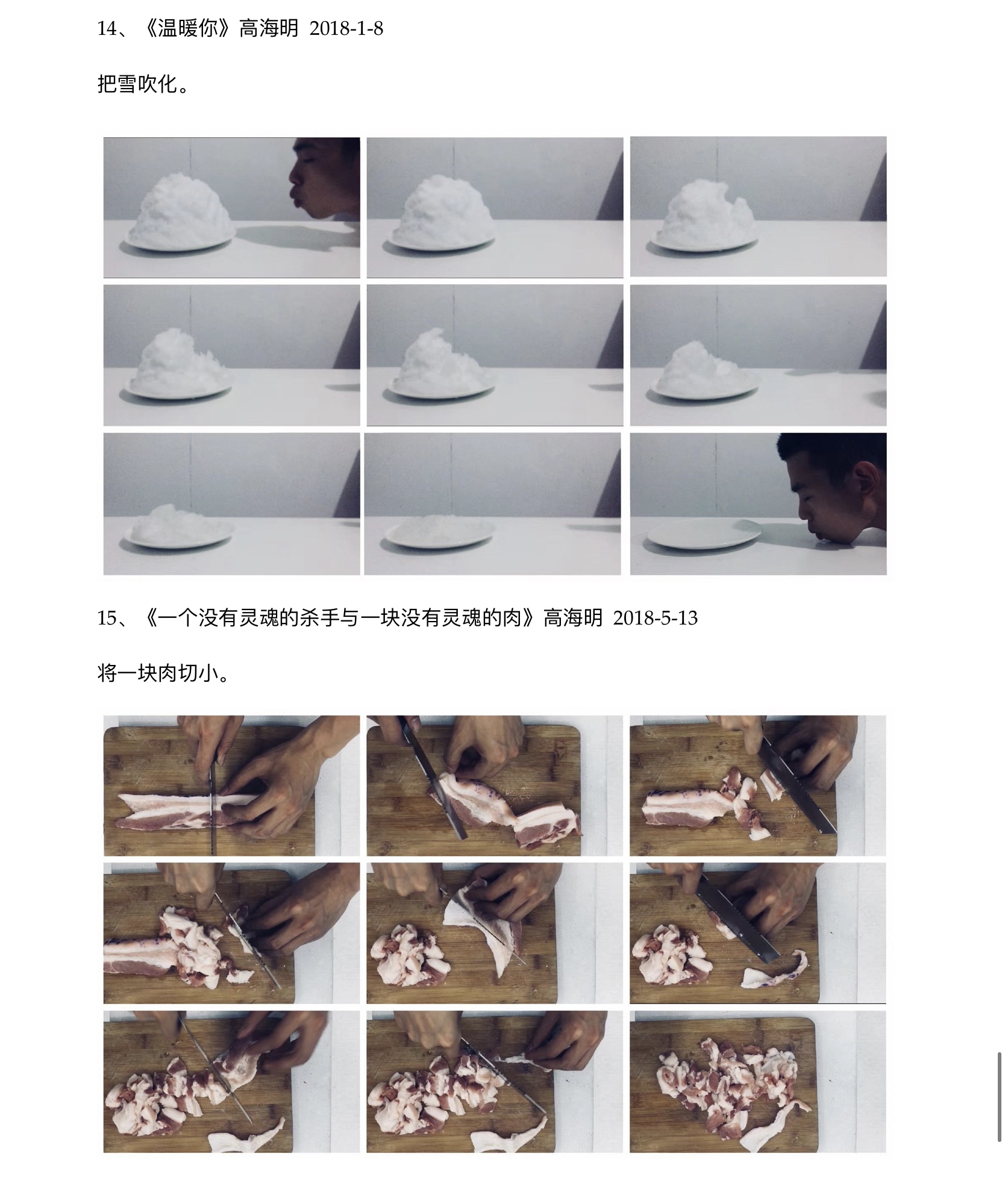 14、《温暖你》高海明 2018-1-8

把雪吹化。

15、《一个没有灵魂的杀手与一块没有灵魂的肉》高海明 2018-5-13

将一块肉切小。