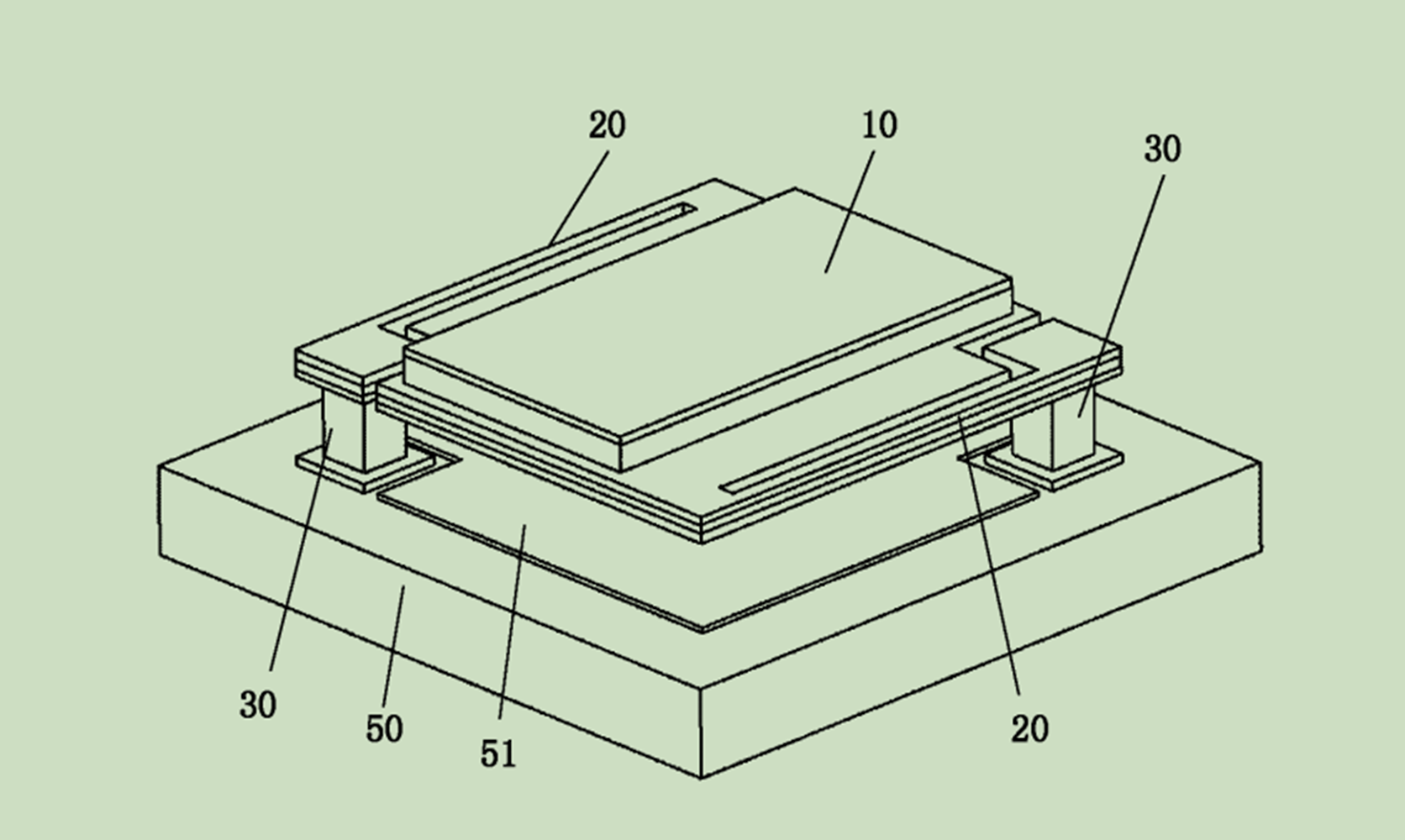 20
10
30
30
50
51
20