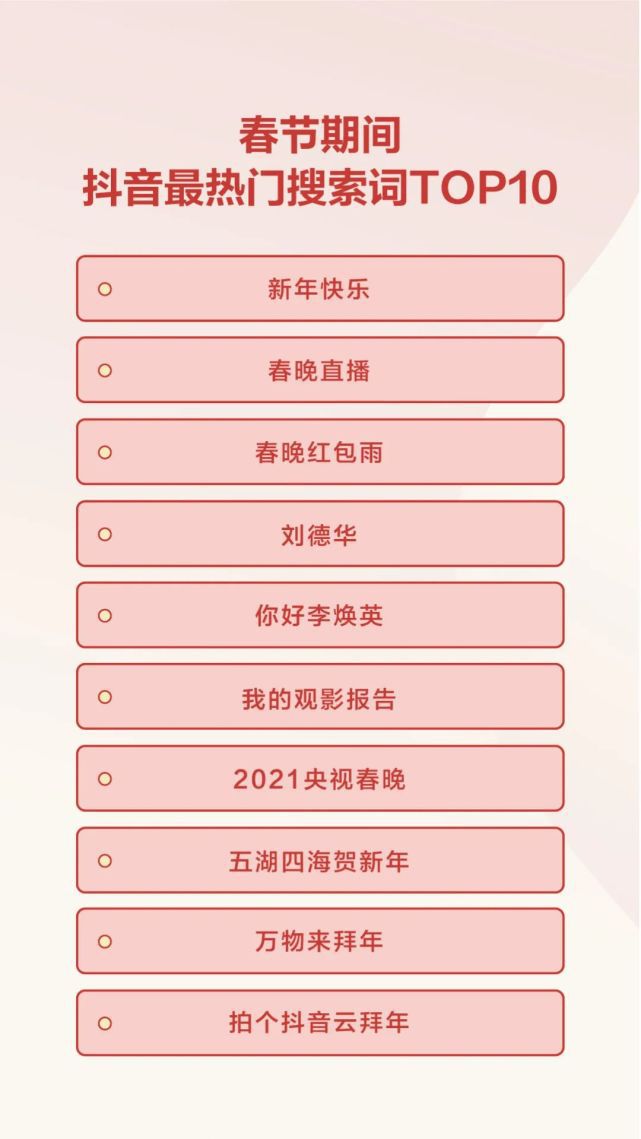 春节期间
抖音最热门搜索词TOP10

新年快乐

春晚直播

春晚红包雨

刘德华

你好李焕英

我的观影报告

2021央视春晚

五湖四海贺新年

万物来拜年

拍个抖音云拜年