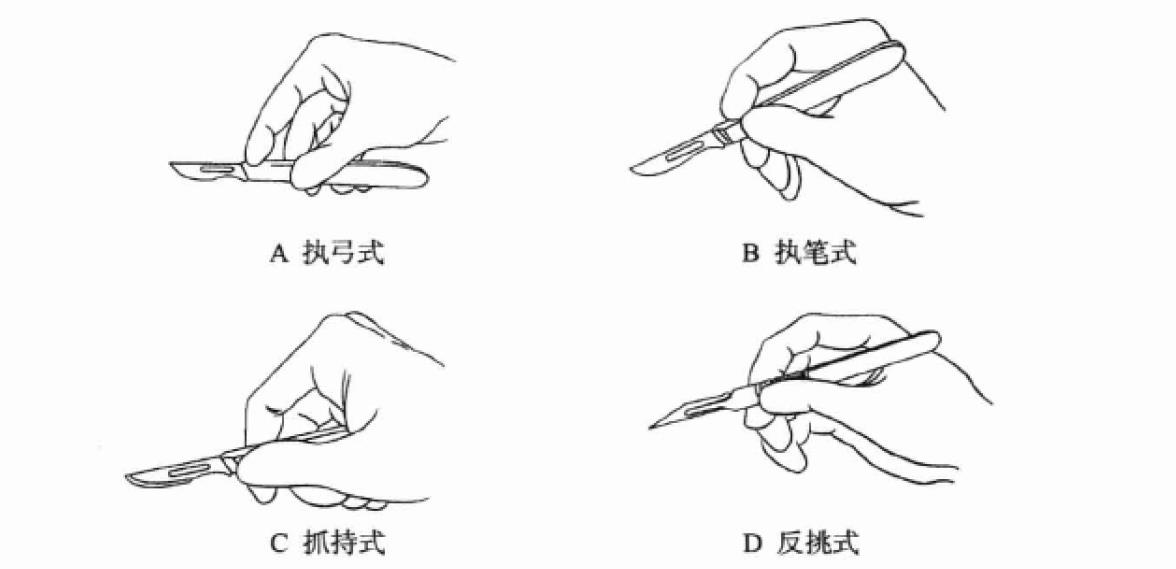 A 执弓式

B 执笔式

C 抓持式

D 反挑式