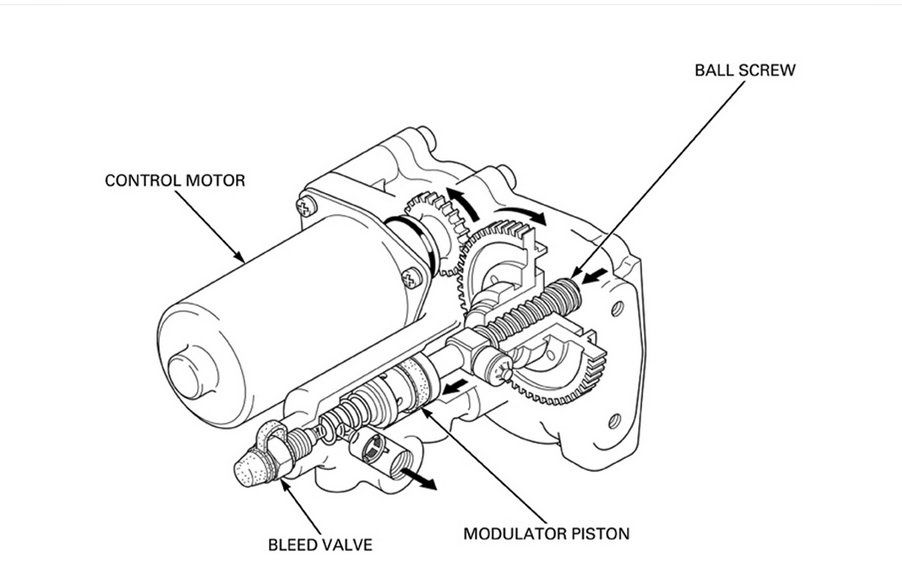 BALL SCREW

CONTROL MOTOR

BLEED VALVE

MODULATOR PISTON