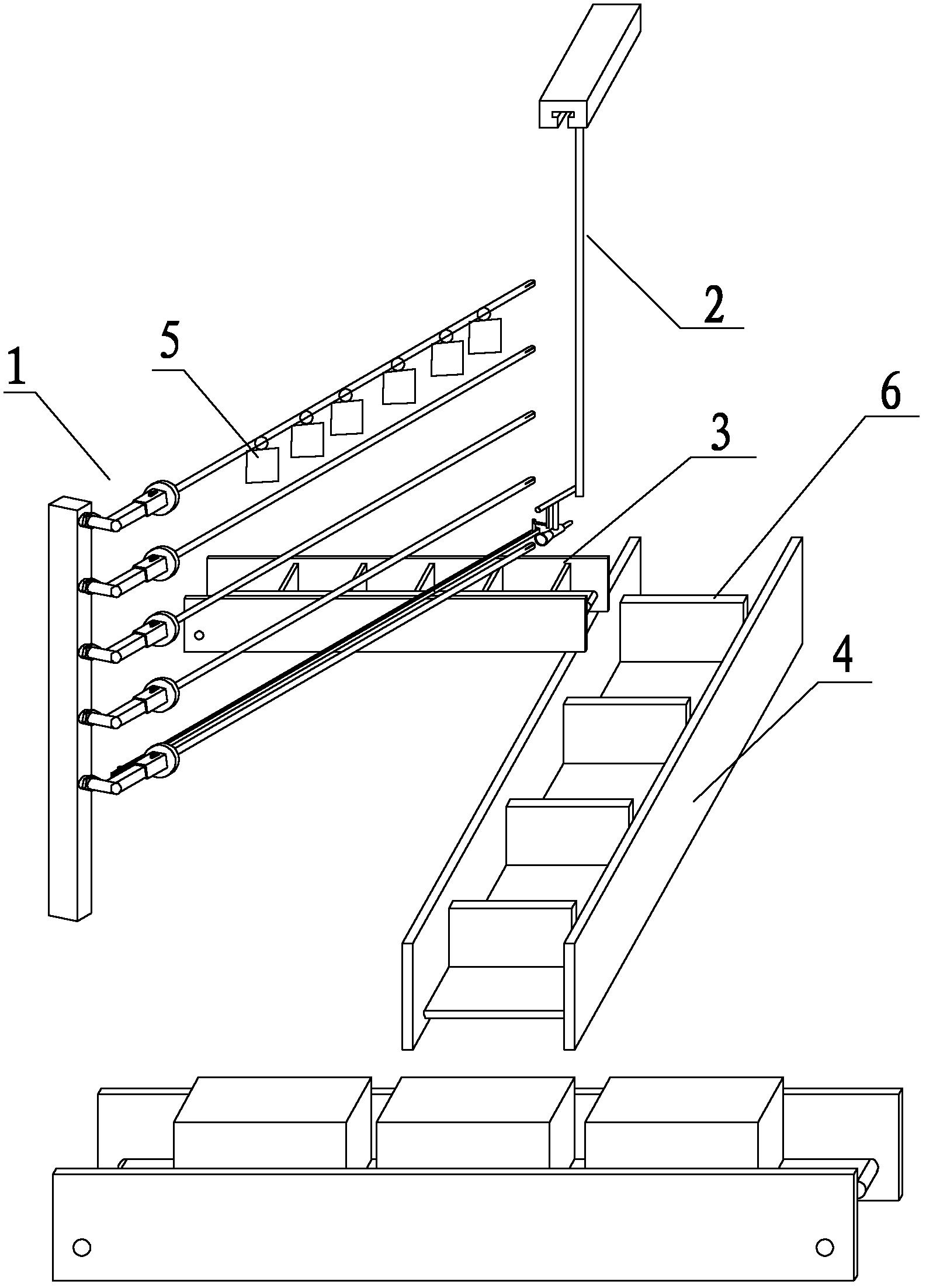 2
5
1
6
3
4