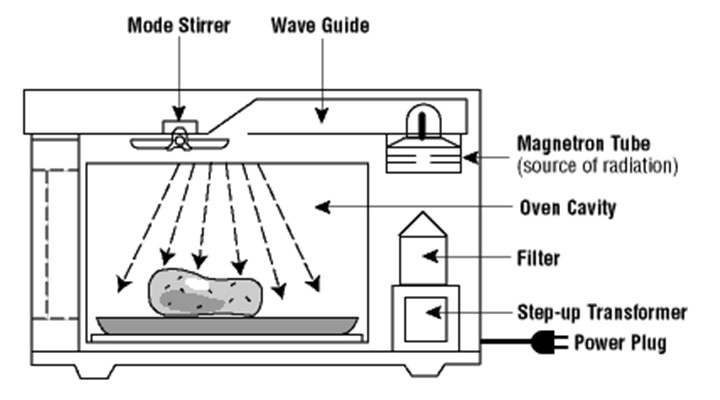 Mode Stirrer
Wave Guide
Magnetron Tube
(source of radiation)
Oven Cavity
Filter
Step-up Transformer
Power Plug