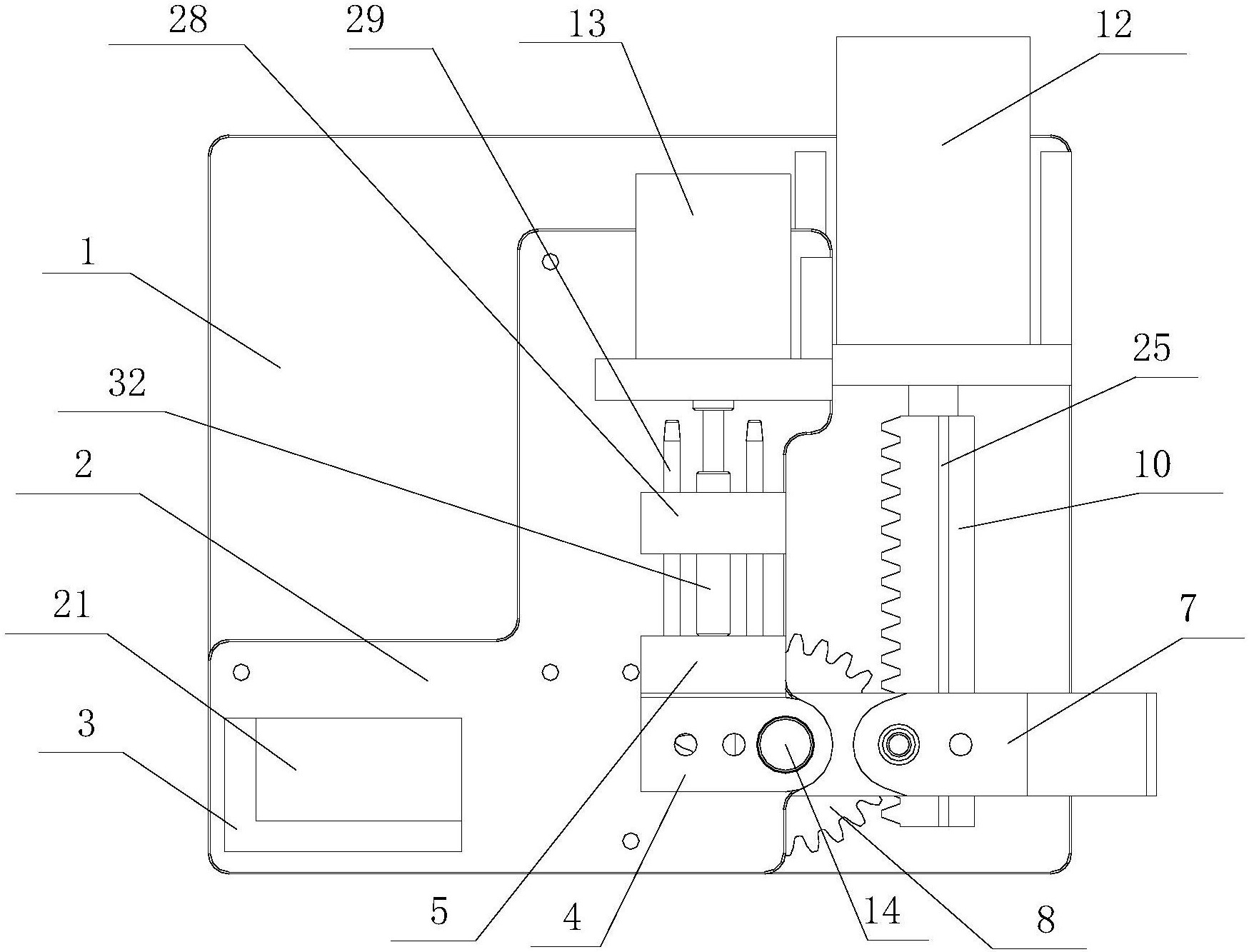 28
29
13
12
1
25
32
10
2
21
7
3
5
4
14
8