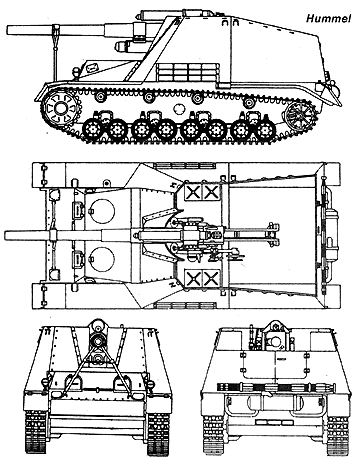 Hummel