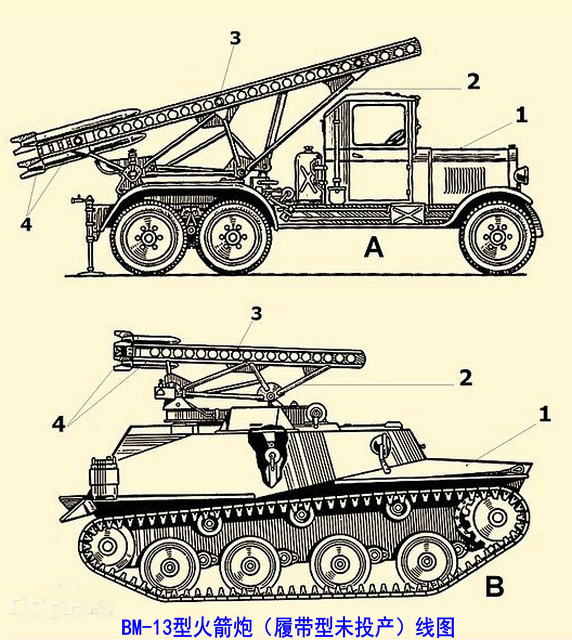 3
2
1
4
A
3
2
1
4
B
BM-13型火箭炮（履带型未投产）线图