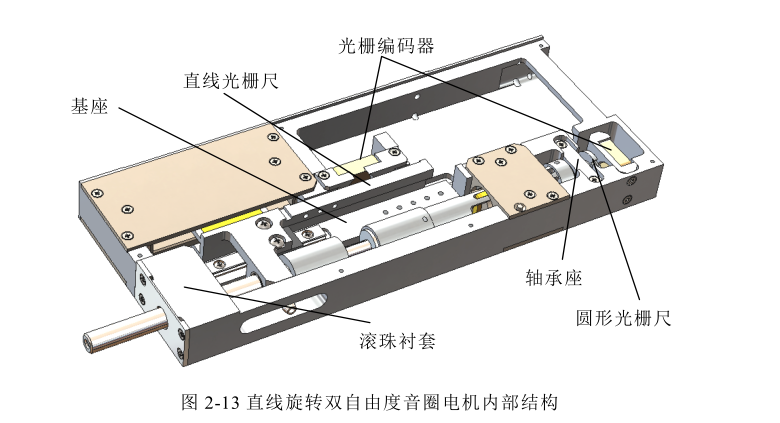 光栅编码器
直线光栅尺
基座
轴承座
圆形光栅尺
滚珠衬套
图 2-13 直线旋转双自由度音圈电机内部结构