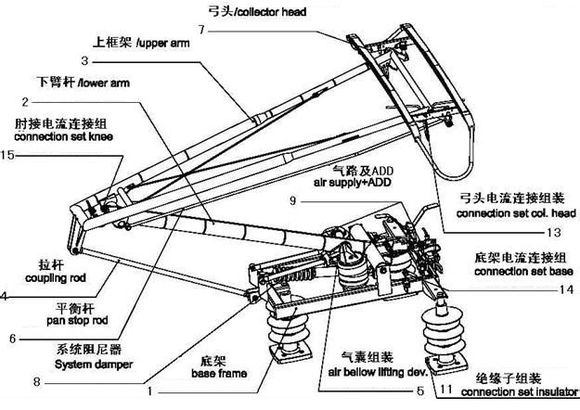 弓头/collector head
7
上框架 /upper arm
3
下臂杆 /lower arm
2
肘接电流连接组
connection set knee
15
气路及ADD
air supply+ADD
9
弓头电流连接组装
connection set col. head
13
拉杆
coupling rod
4
底架电流连接组
connection set base
14
平衡杆
pan stop rod
6
系统阻尼器
System damper
8
底架
base frame
1
气囊组装
air bellow lifting dev.
5
11
绝缘子组装
connection set insulator