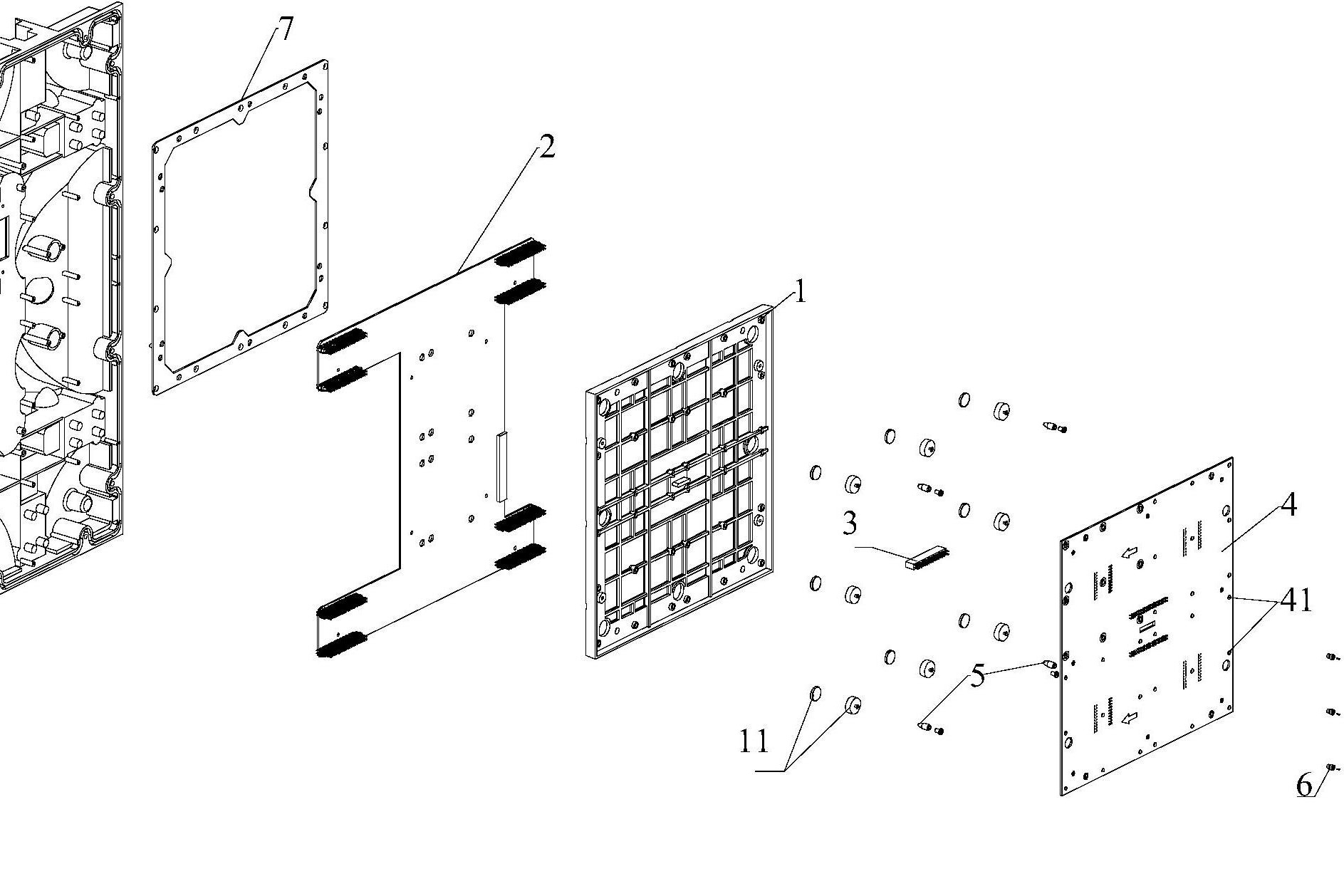 7
2
1
3
4
41
5
11
6