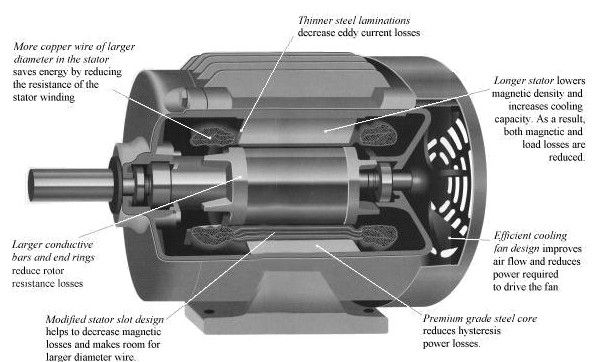 Thinner steel laminations decrease eddy current losses

More copper wire of larger diameter in the stator saves energy by reducing the resistance of the stator winding

Longer stator lowers magnetic density and increases cooling capacity. As a result, both magnetic and load losses are reduced.

Larger conductive bars and end rings reduce rotor resistance losses

Efficient cooling fan design improves air flow and reduces power required to drive the fan

Modified stator slot design helps to decrease magnetic losses and makes room for larger diameter wire.

Premium grade steel core reduces hysteresis power losses.