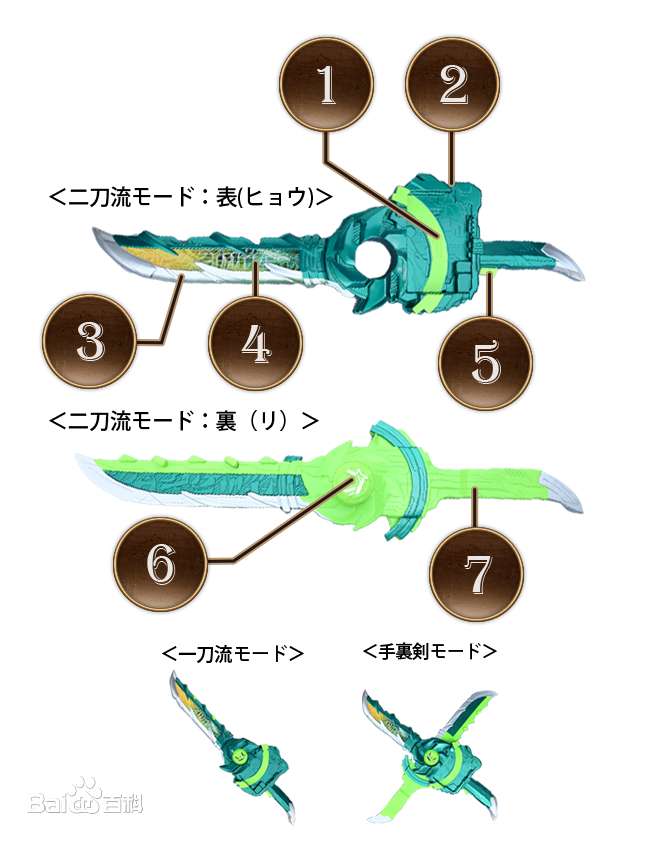 1

2

<二刀流モード：表(ヒョウ)>

3

4

5

<二刀流モード：裏（リ）>

6

7

<一刀流モード>

<手裏剣モード>

Baidu百科