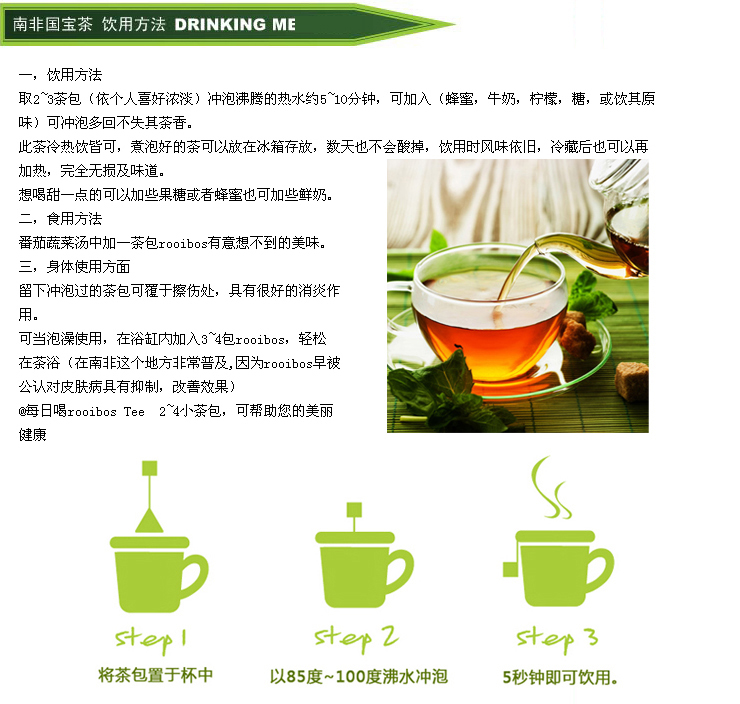 南非国宝茶 饮用方法 DRINKING ME

一，饮用方法
取2~3茶包（依个人喜好浓淡）冲泡沸腾的热水约5~10分钟，可加入（蜂蜜，牛奶，柠檬，糖，或饮其原味）可冲泡多回不失其茶香。
此茶冷热饮皆可，煮泡好的茶可以放在冰箱存放，数天也不会酸掉，饮用时风味依旧，冷藏后也可以再加热，完全无损及味道。
想喝甜一点的可以加些果糖或者蜂蜜也可加些鲜奶。
二，食用方法
番茄蔬菜汤中加一茶包rooibos有意想不到的美味。
三，身体使用方面
留下冲泡过的茶包可覆于擦伤处，具有很好的消炎作用。
可当泡澡使用，在浴缸内加入3~4包rooibos，轻松在茶浴（在南非这个地方非常普及,因为rooibos早被公认对皮肤病具有抑制，改善效果）
@每日喝rooibos Tee 2~4小茶包，可帮助您的美丽健康

step 1
将茶包置于杯中

step 2
以85度~100度沸水冲泡

step 3
5秒钟即可饮用。