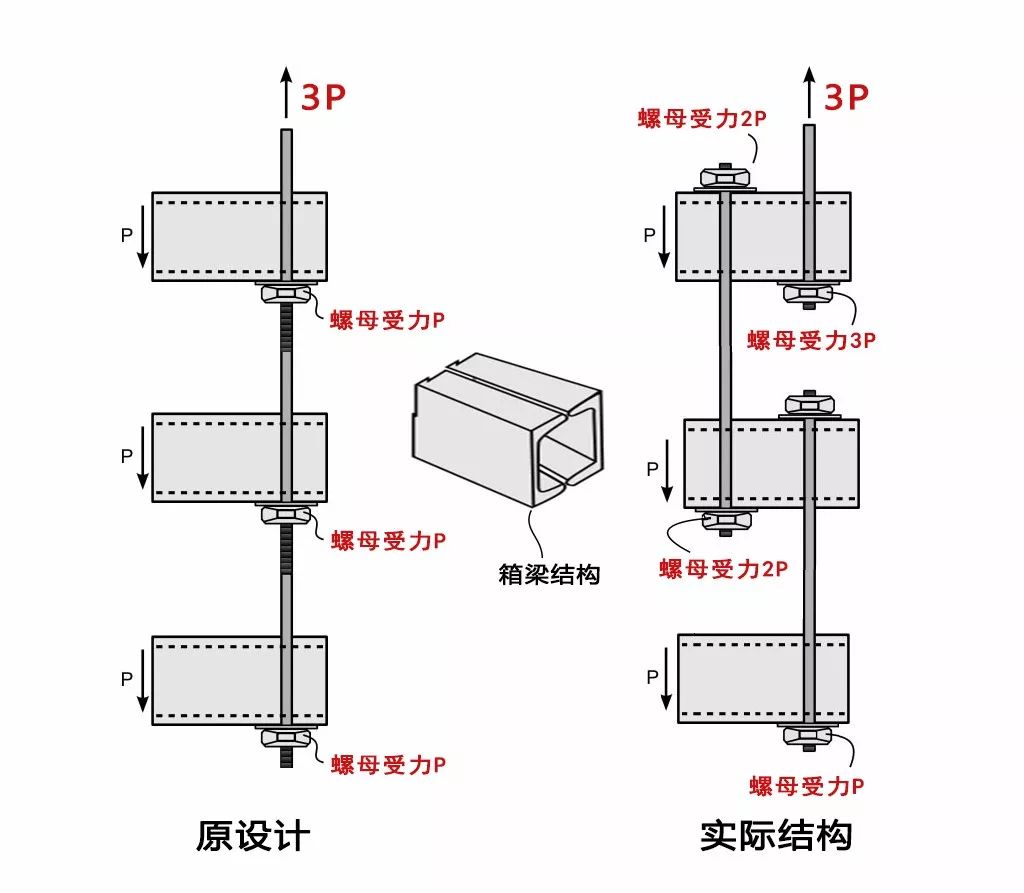 3P

P

螺母受力P

P

螺母受力P

P

螺母受力P

原设计

箱梁结构

3P

螺母受力2P

P

螺母受力3P

P

螺母受力2P

P

螺母受力P

实际结构