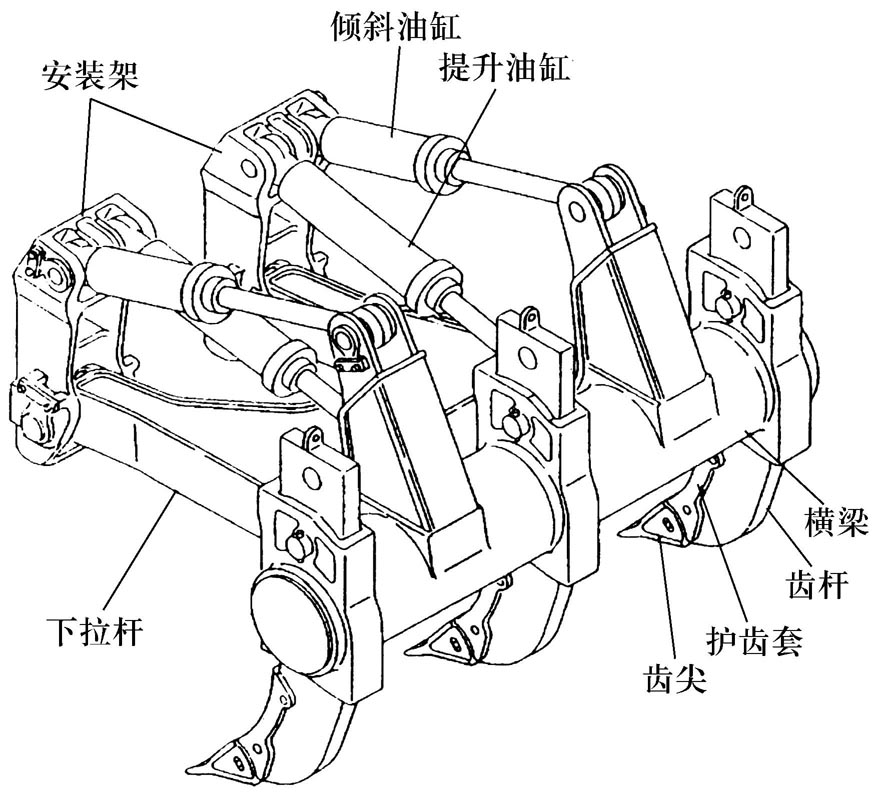 倾斜油缸
安装架
提升油缸
横梁
齿杆
下拉杆
护齿套
齿尖