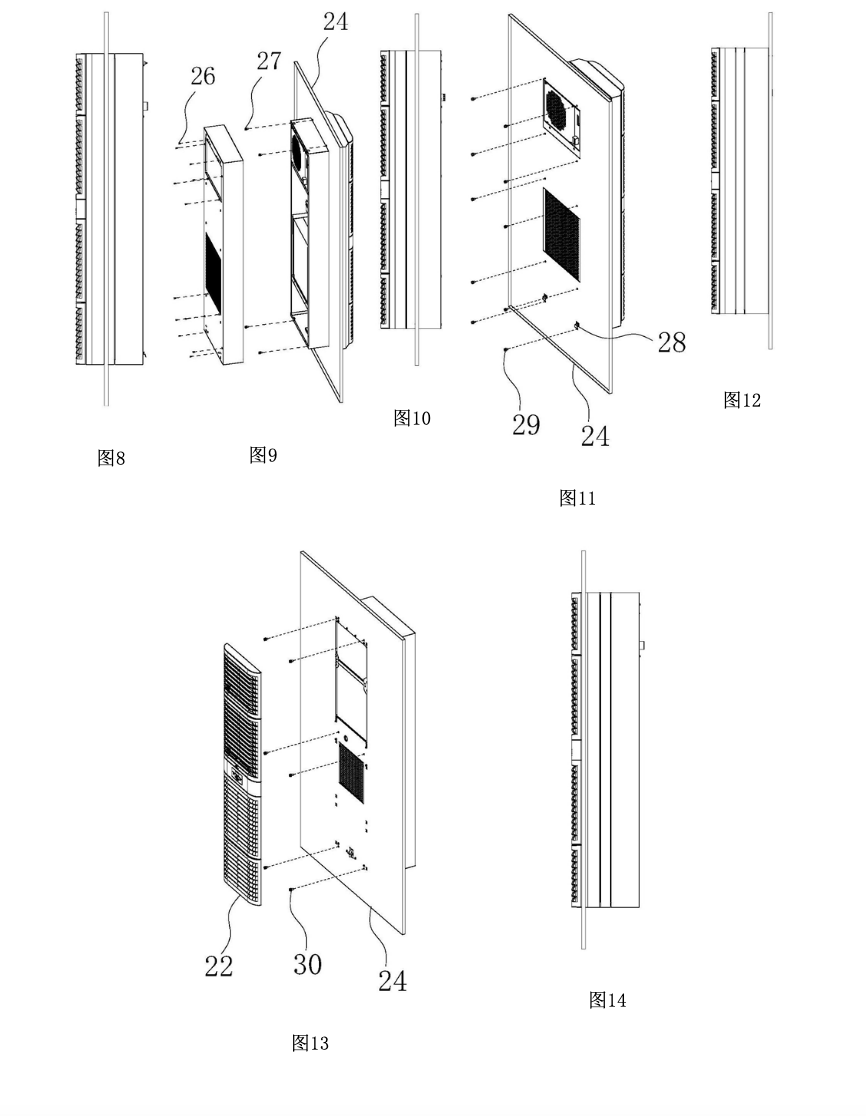 24
26
27
28
29
24
图8
图9
图10
图11
图12
22
30
24
图13
图14