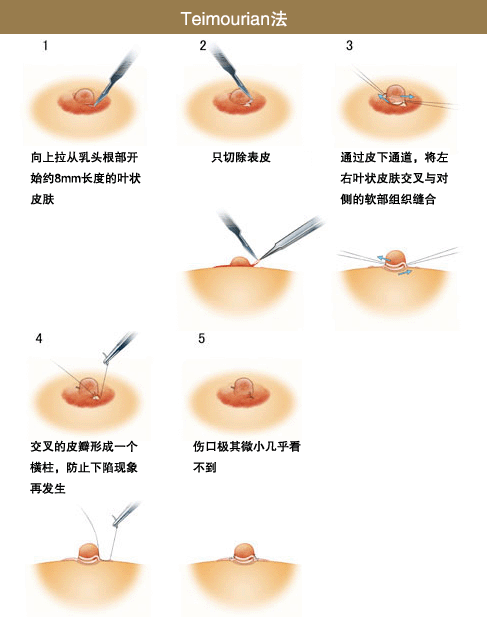 Teimourian法

1

向上拉从乳头根部开始约8mm长度的叶状皮肤

2

只切除表皮

3

通过皮下通道，将左右叶状皮肤交叉与对侧的软部组织缝合

4

交叉的皮瓣形成一个横柱，防止下陷现象再发生

5

伤口极其微小几乎看不到