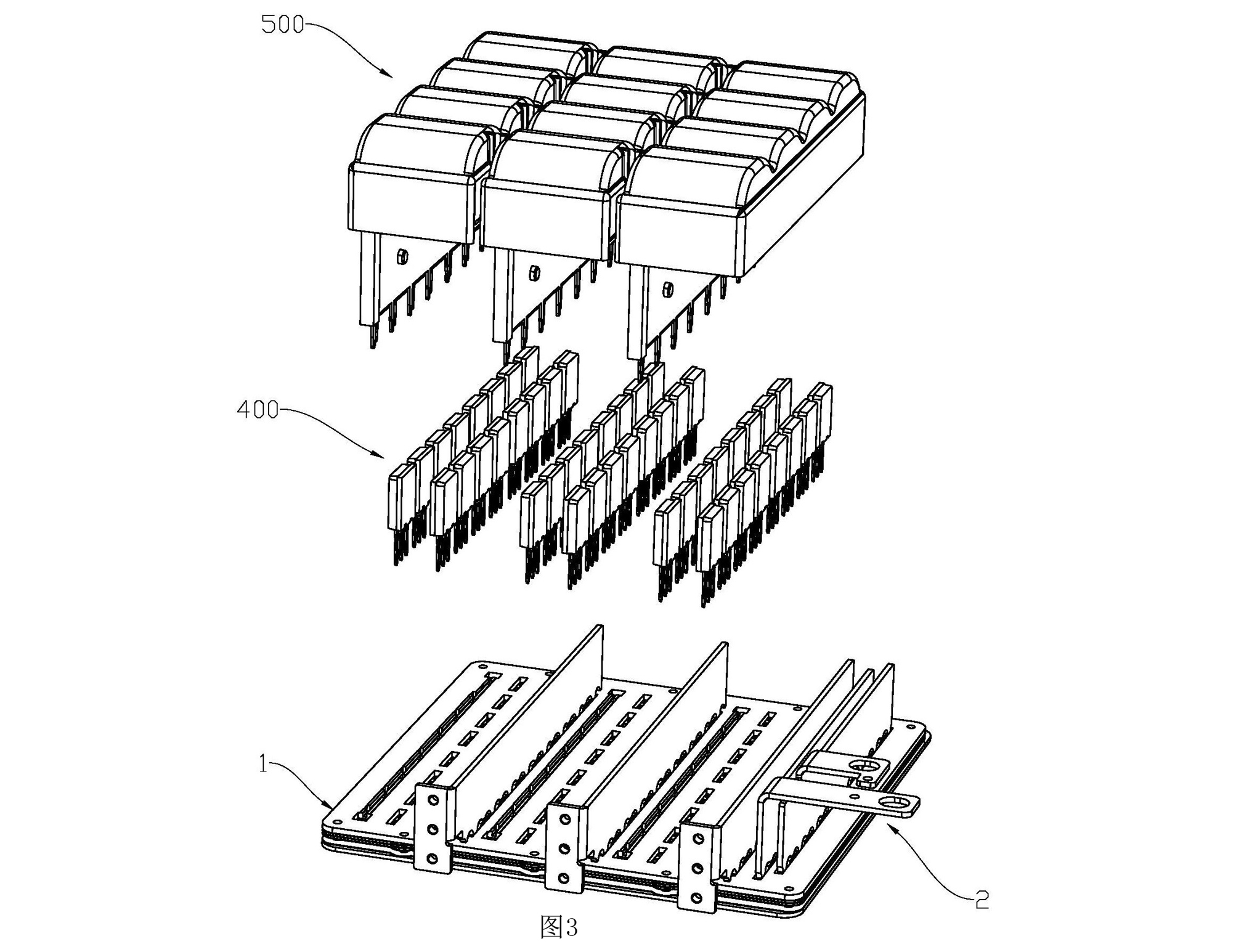 500

400

1

2

图3