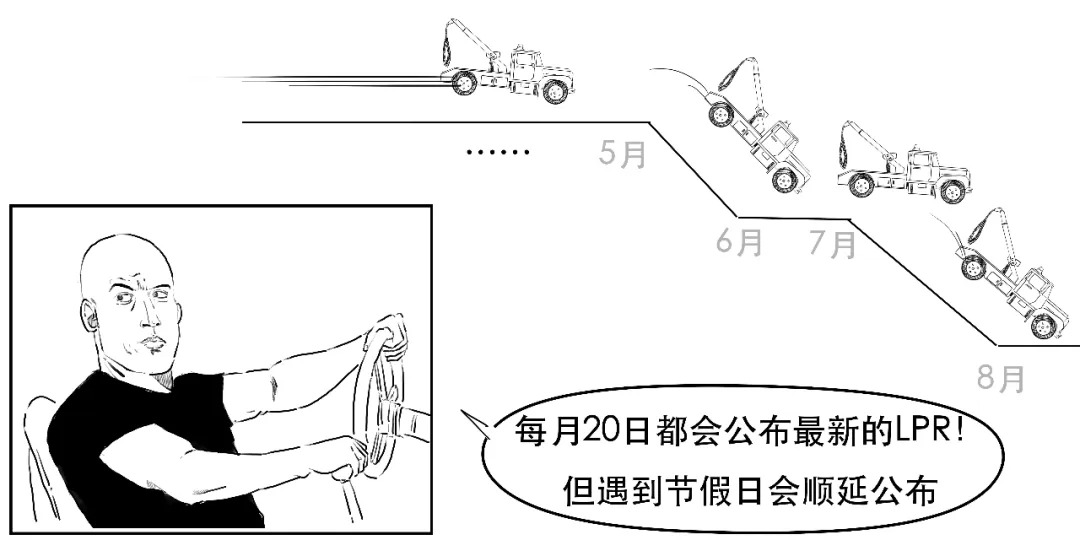 ……

5月

6月 7月

8月

每月20日都会公布最新的LPR!
但遇到节假日会顺延公布