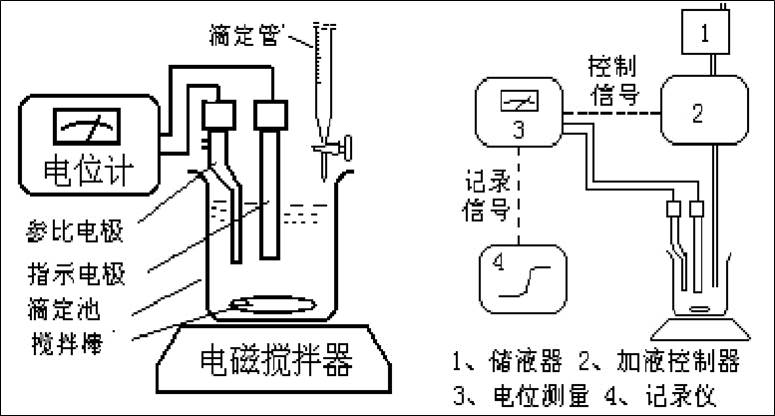 滴定管

电位计

参比电极

指示电极

滴定池

搅拌棒

电磁搅拌器

1

控制信号

2

3

记录信号

4

1、储液器 2、加液控制器

3、电位测量 4、记录仪