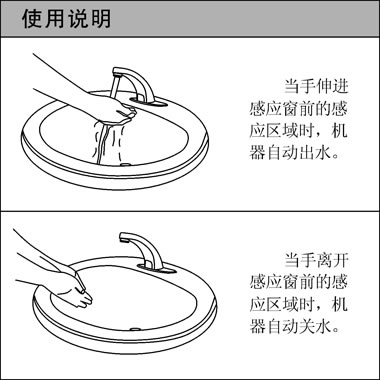 使用说明

当手伸进感应窗前的感应区域时，机器自动出水。

当手离开感应窗前的感应区域时，机器自动关水。