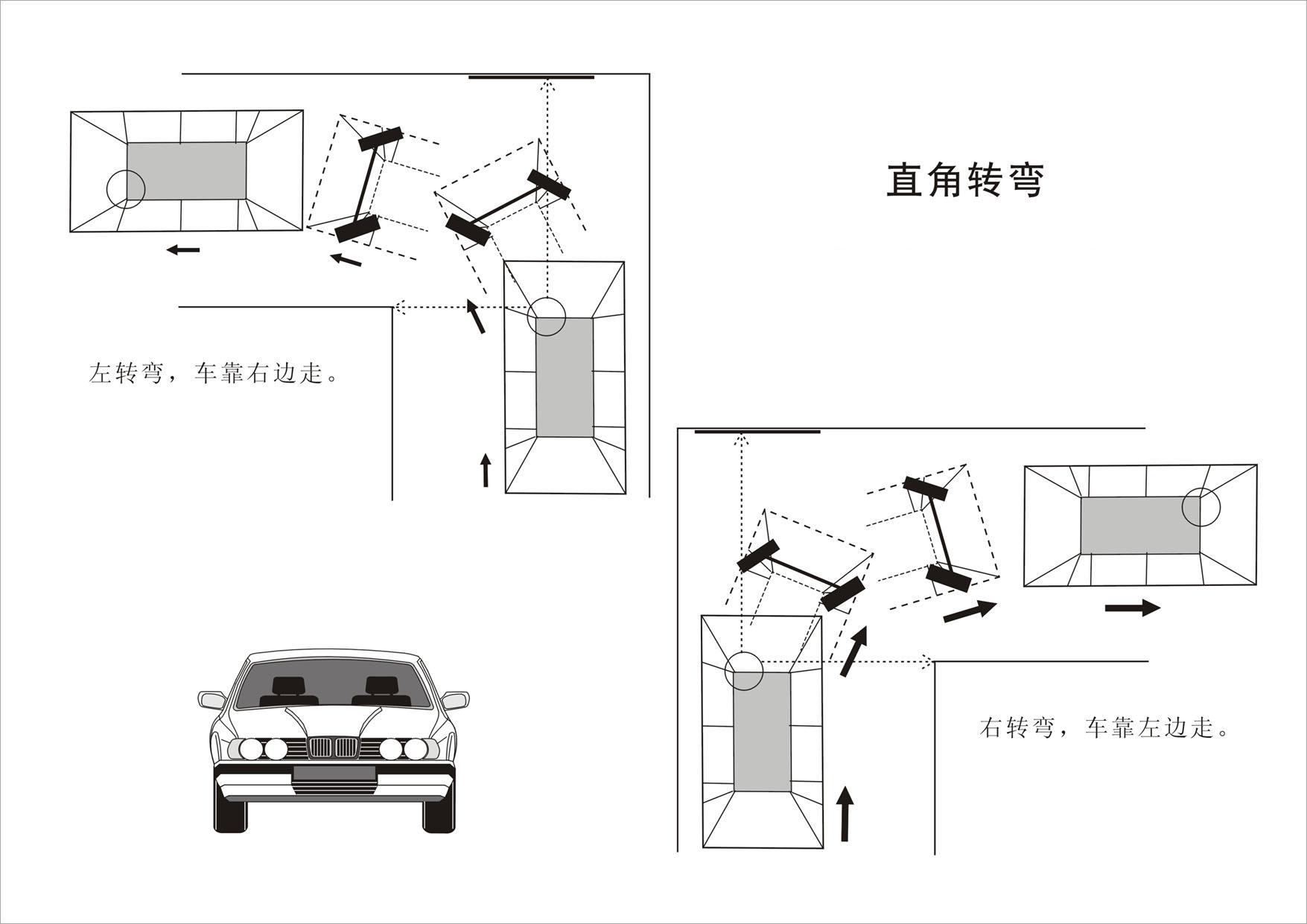 直角转弯

左转弯，车靠右边走。

右转弯，车靠左边走。