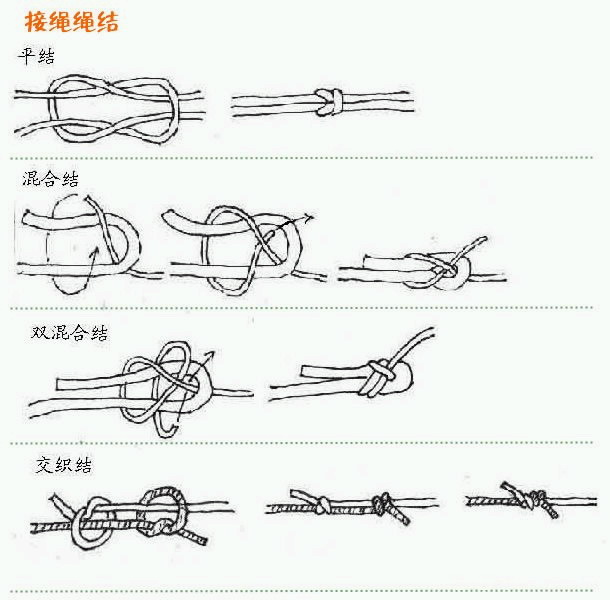 接绳绳结

平结

混合结

双混合结

交织结