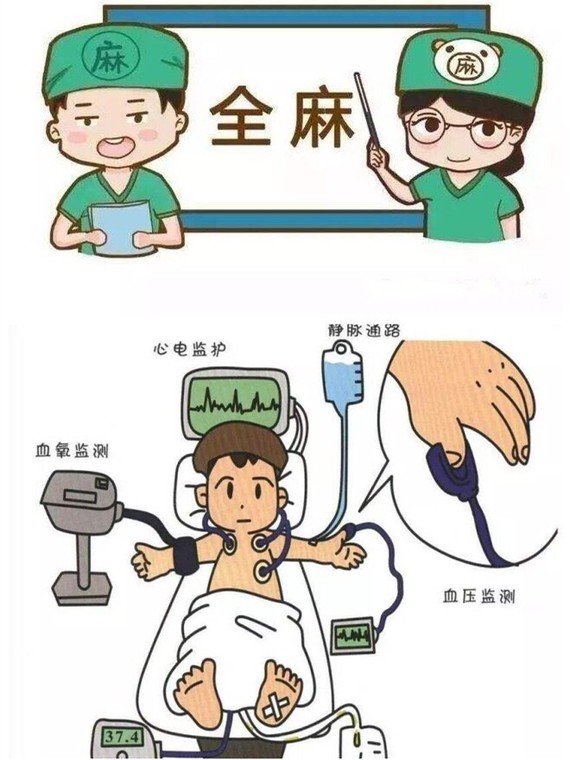 麻

全麻

麻

心电监护

静脉通路

血氧监测

血压监测

37.4