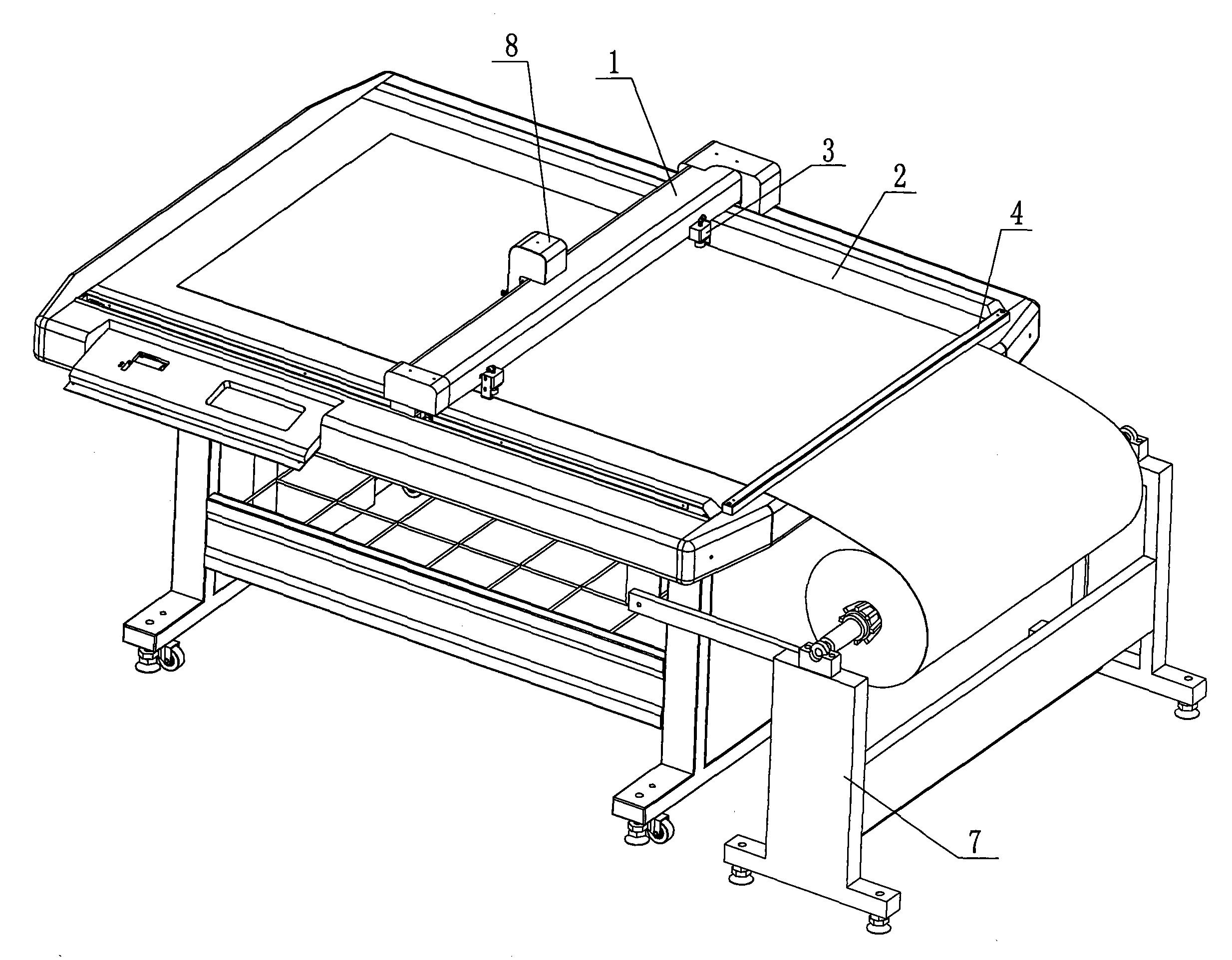 8
1
3
2
4
7