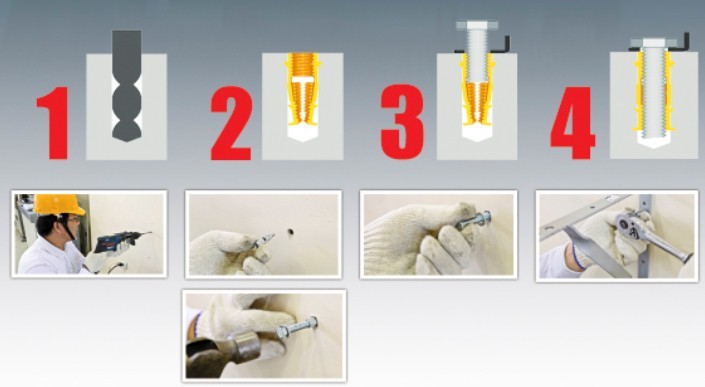 1

2

3

4