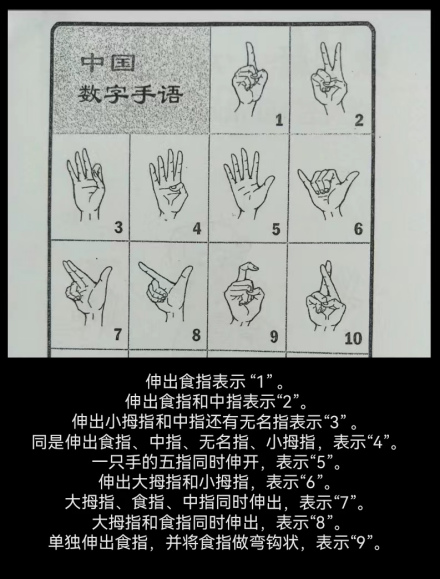 中国
数字手语

1

2

3

4

5

6

7

8

9

10

伸出食指表示 “1” 。
伸出食指和中指表示“2”。
伸出小拇指和中指还有无名指表示“3” 。
同是伸出食指、中指、无名指、小拇指，表示“4”。
一只手的五指同时伸开，表示“5”。
伸出大拇指和小拇指，表示“6”。
大拇指、食指、中指同时伸出，表示“7”。
大拇指和食指同时伸出，表示“8”。
单独伸出食指，并将食指做弯钩状，表示“9”。