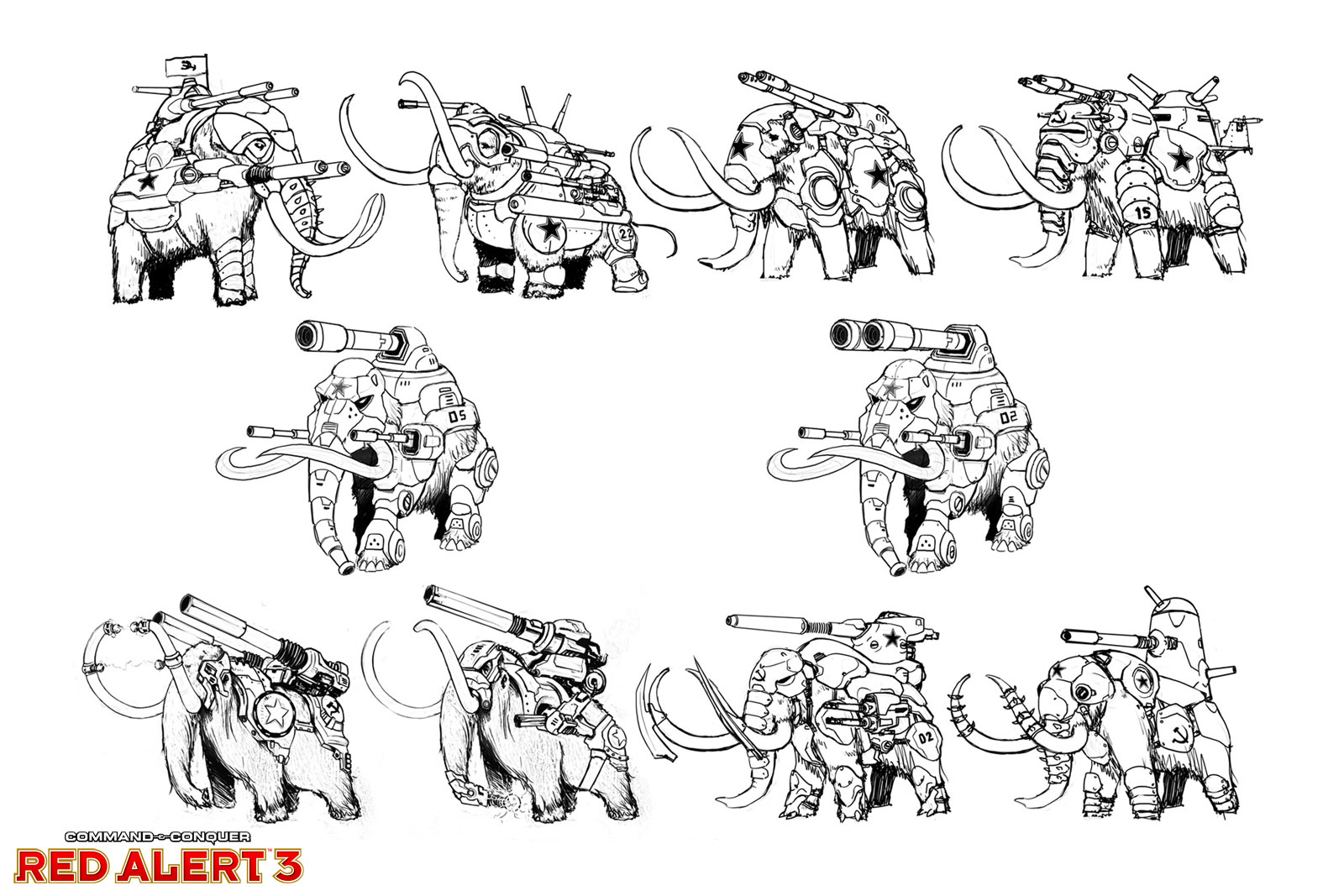 22

15

05

02

02

COMMAND & CONQUER
RED ALERT 3