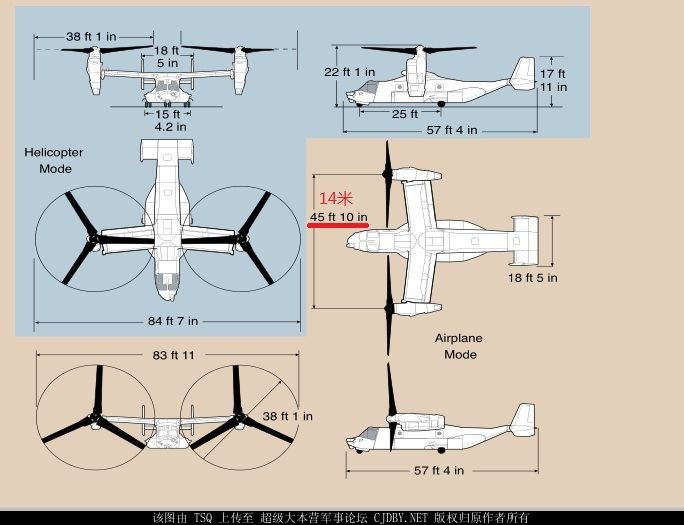 38 ft 1 in
18 ft
5 in
15 ft
4.2 in
22 ft 1 in
17 ft
11 in
25 ft
57 ft 4 in
Helicopter
Mode
14米
45 ft 10 in
18 ft 5 in
84 ft 7 in
Airplane
Mode
83 ft 11
38 ft 1 in
57 ft 4 in
该图由 TSQ 上传至 超级大本营军事论坛 CJDBY.NET 版权归原作者所有