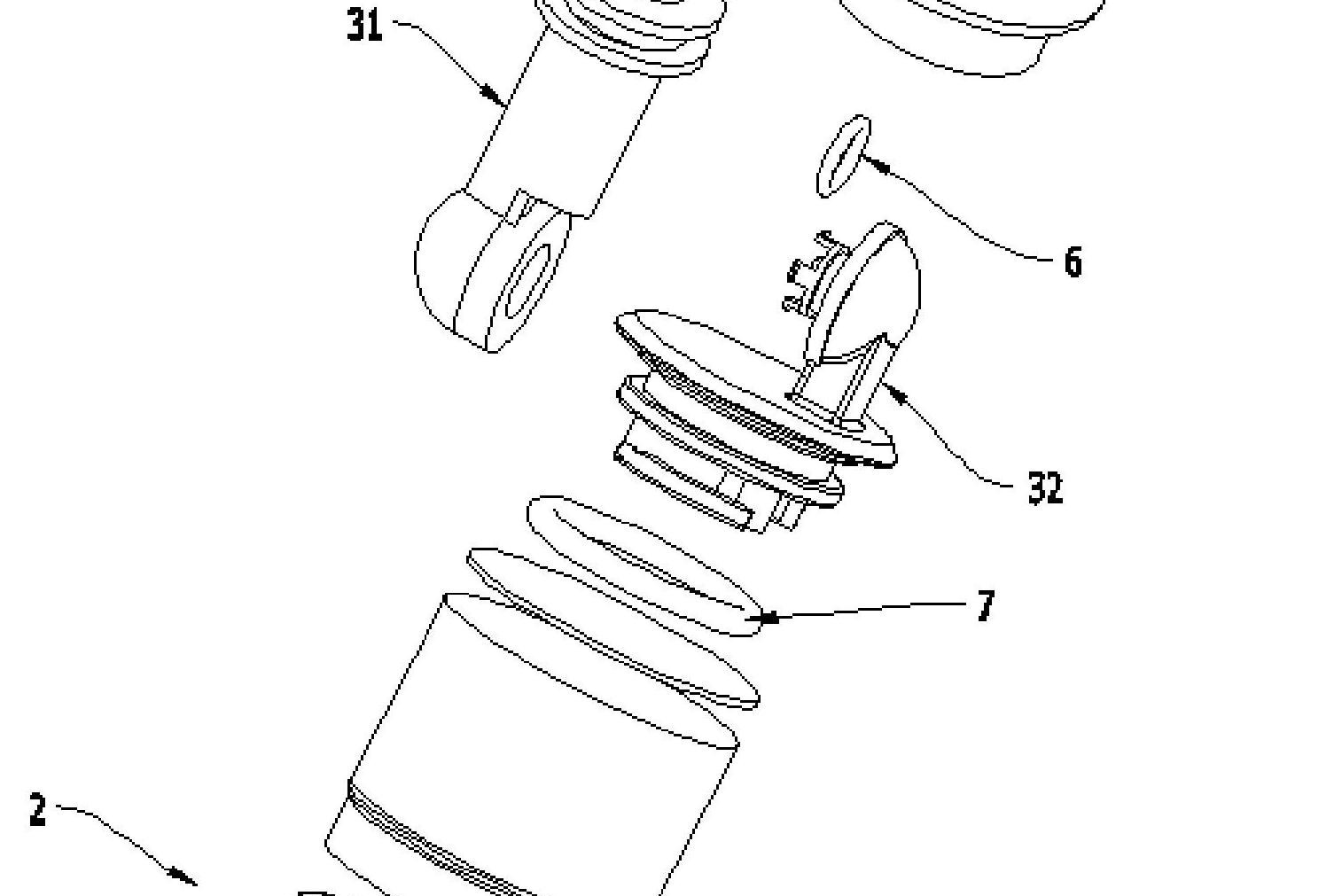 31

6

32

7

2