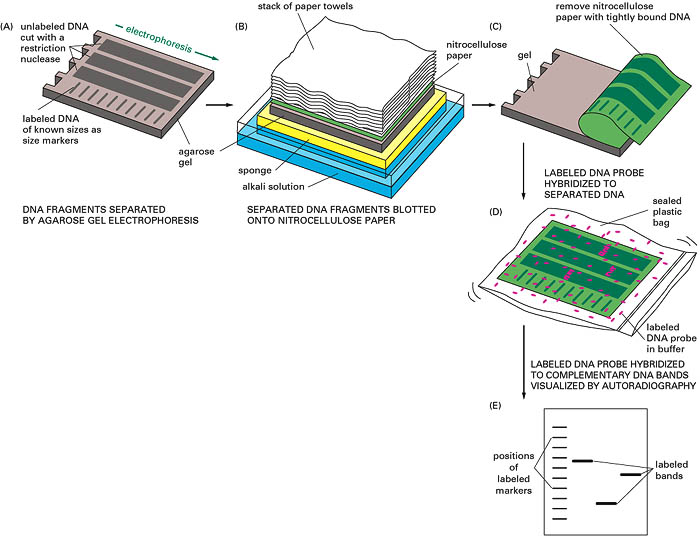 (A)
unlabeled DNA cut with a restriction nuclease
electrophoresis
labeled DNA of known sizes as size markers
agarose gel

DNA FRAGMENTS SEPARATED BY AGAROSE GEL ELECTROPHORESIS

(B)
stack of paper towels
nitrocellulose paper
sponge
alkali solution

SEPARATED DNA FRAGMENTS BLOTTED ONTO NITROCELLULOSE PAPER

(C)
remove nitrocellulose paper with tightly bound DNA
gel

LABELED DNA PROBE HYBRIDIZED TO SEPARATED DNA

(D)
sealed plastic bag
labeled DNA probe in buffer

LABELED DNA PROBE HYBRIDIZED TO COMPLEMENTARY DNA BANDS VISUALIZED BY AUTORADIOGRAPHY

(E)
positions of labeled markers
labeled bands