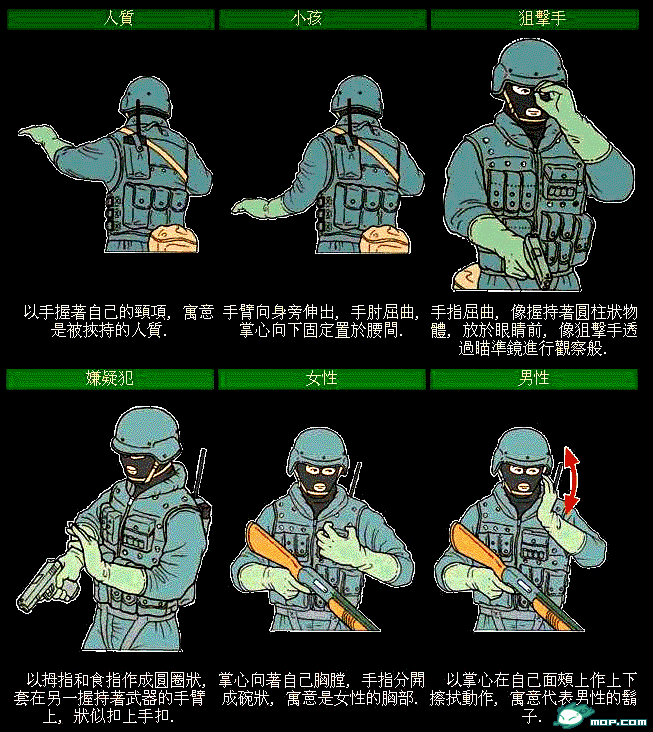 人質

以手握著自己的頸項，寓意是被挾持的人質.

小孩

手臂向身旁伸出，手肘屈曲，掌心向下固定置於腰間.

狙擊手

手指屈曲，像握持著圓柱狀物體，放於眼睛前，像狙擊手透過瞄準鏡進行觀察般.

嫌疑犯

以拇指和食指作成圓圈狀，套在另一握持著武器的手臂上，狀似扣上手扣.

女性

掌心向著自己胸膛，手指分開成碗狀，寓意是女性的胸部.

男性

以掌心在自己面頰上作上下擦拭動作，寓意代表男性的鬍子.

mop.com