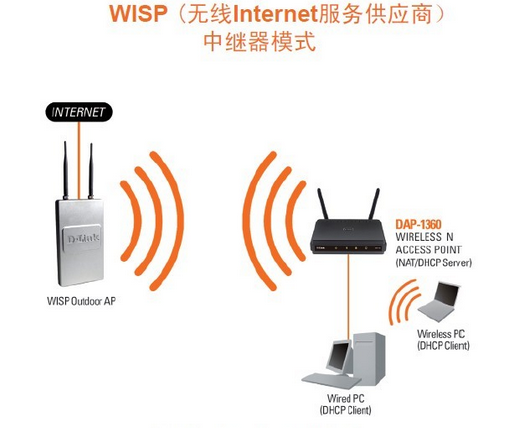 WISP（无线Internet服务供应商）
中继器模式

INTERNET

D-Link

WISP Outdoor AP

DAP-1360
WIRELESS N
ACCESS POINT
(NAT/DHCP Server)

Wireless PC
(DHCP Client)

Wired PC
(DHCP Client)