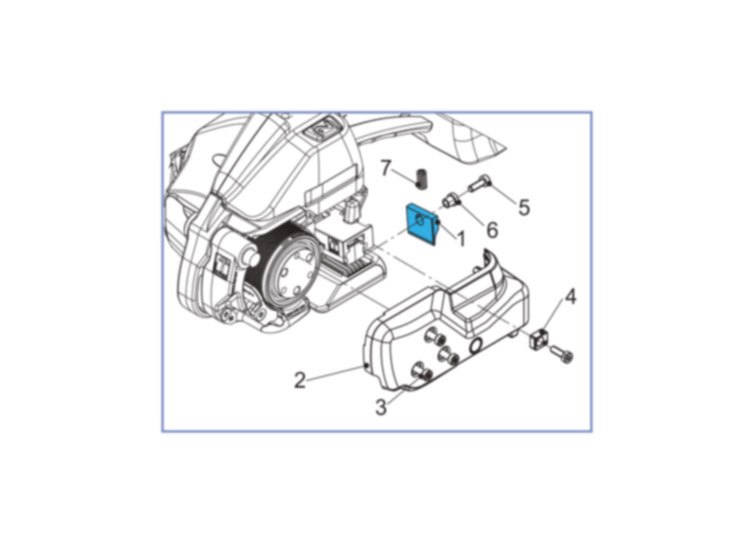 7
5
6
1
4
2
3