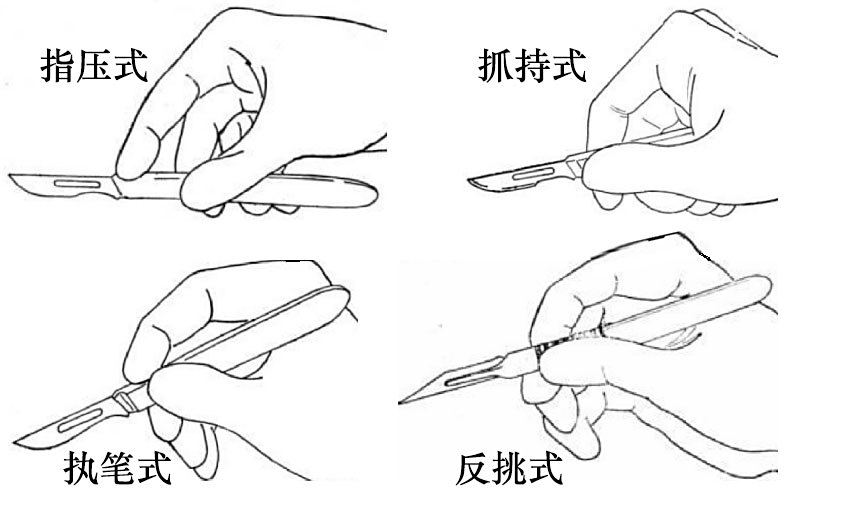 指压式

抓持式

执笔式

反挑式