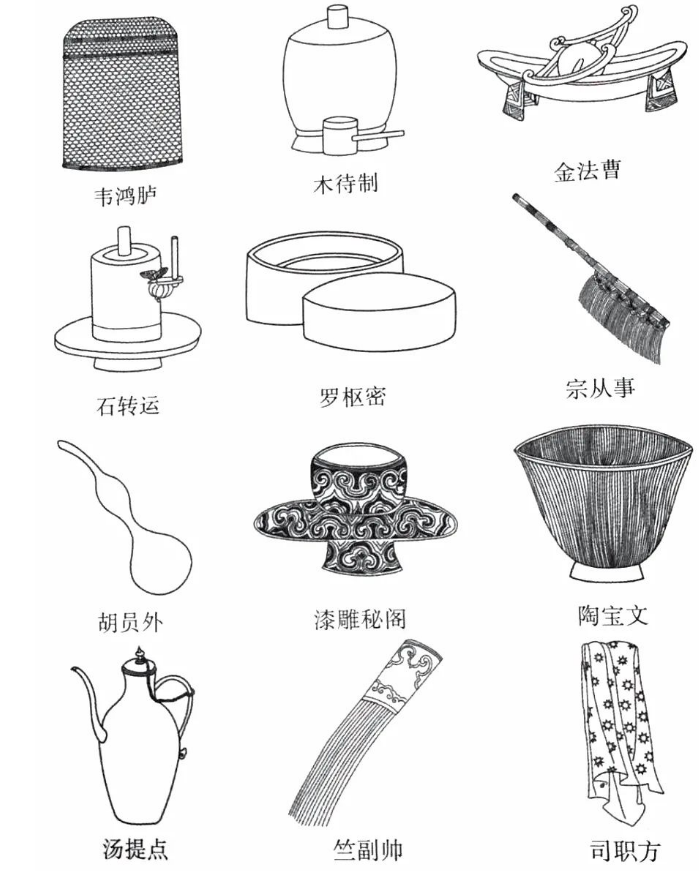 韦鸿胪　木待制　金法曹

石转运　罗枢密　宗从事

胡员外　漆雕秘阁　陶宝文

汤提点　竺副帅　司职方