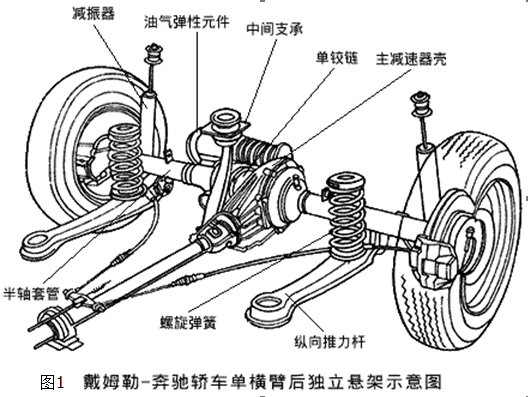 减振器
油气弹性元件
中间支承
单铰链
主减速器壳
半轴套管
螺旋弹簧
纵向推力杆

图1 戴姆勒-奔驰轿车单横臂后独立悬架示意图