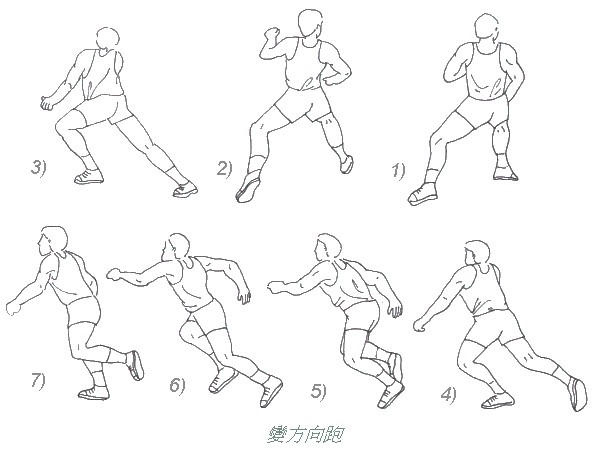 3)

2)

1)

7)

6)

5)

4)

變方向跑