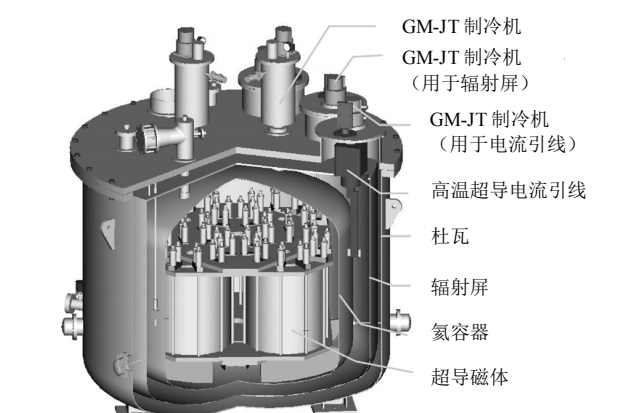 GM-JT 制冷机
GM-JT 制冷机
（用于辐射屏）
GM-JT 制冷机
（用于电流引线）
高温超导电流引线
杜瓦
辐射屏
氦容器
超导磁体