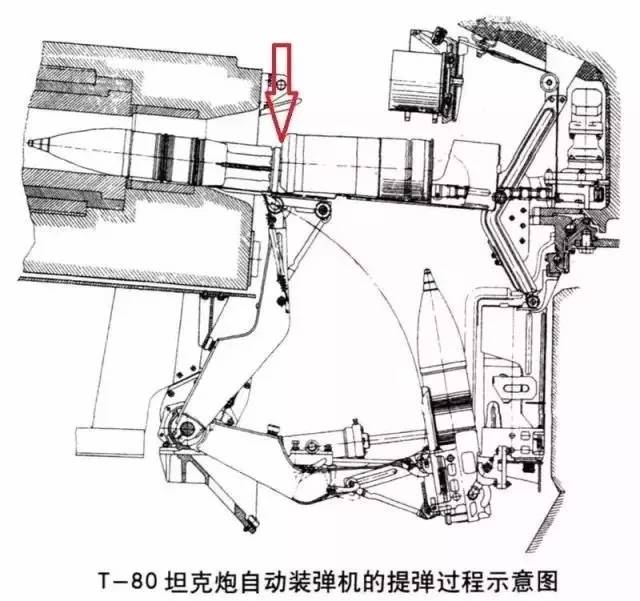 T-80 坦克炮自动装弹机的提弹过程示意图