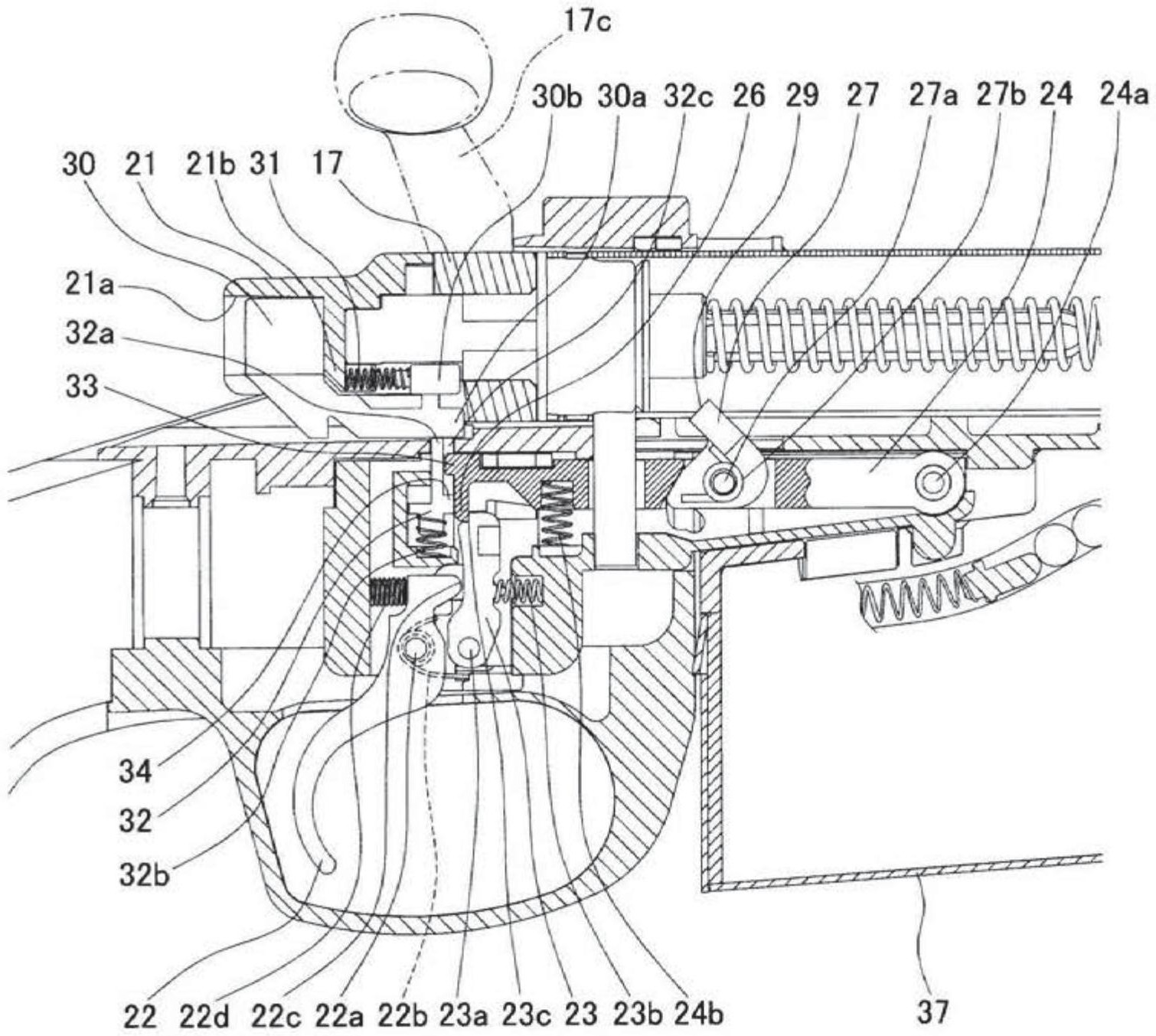 17c
30b 30a 32c 26 29 27 27a 27b 24 24a
30 21 21b 31 17
21a
32a
33
34
32
32b
22 22d 22c 22a 22b 23a 23c 23 23b 24b
37