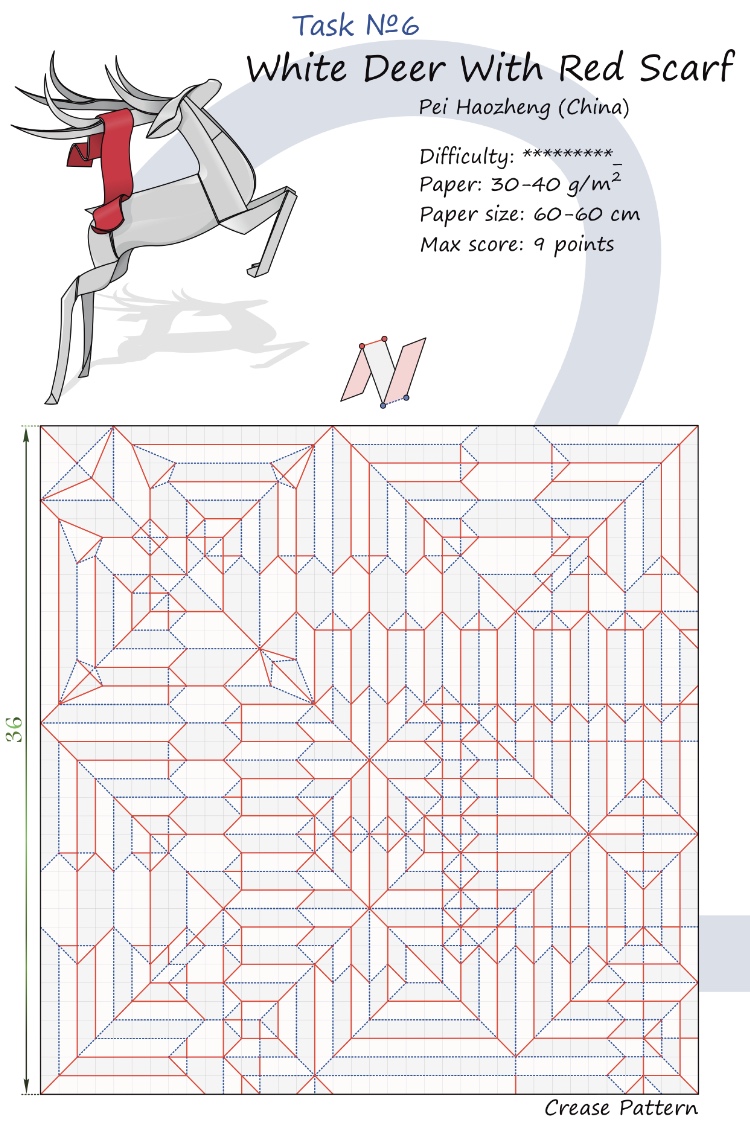 Task №6

White Deer With Red Scarf

Pei Haozheng (China)

Difficulty: *********_

Paper: 30-40 g/m$^2$

Paper size: 60-60 cm

Max score: 9 points

36

Crease Pattern