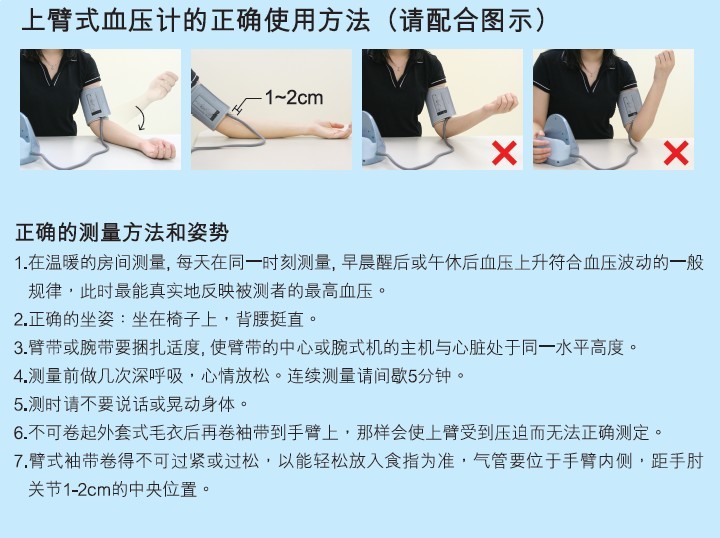 上臂式血压计的正确使用方法（请配合图示）

1~2cm

正确的测量方法和姿势

1.在温暖的房间测量, 每天在同一时刻测量, 早晨醒后或午休后血压上升符合血压波动的一般规律，此时最能真实地反映被测者的最高血压。

2.正确的坐姿：坐在椅子上，背腰挺直。

3.臂带或腕带要捆扎适度, 使臂带的中心或腕式机的主机与心脏处于同一水平高度。

4.测量前做几次深呼吸，心情放松。连续测量请间歇5分钟。

5.测时请不要说话或晃动身体。

6.不可卷起外套式毛衣后再卷袖带到手臂上，那样会使上臂受到压迫而无法正确测定。

7.臂式袖带卷得不可过紧或过松，以能轻松放入食指为准，气管要位于手臂内侧，距手肘关节1-2cm的中央位置。